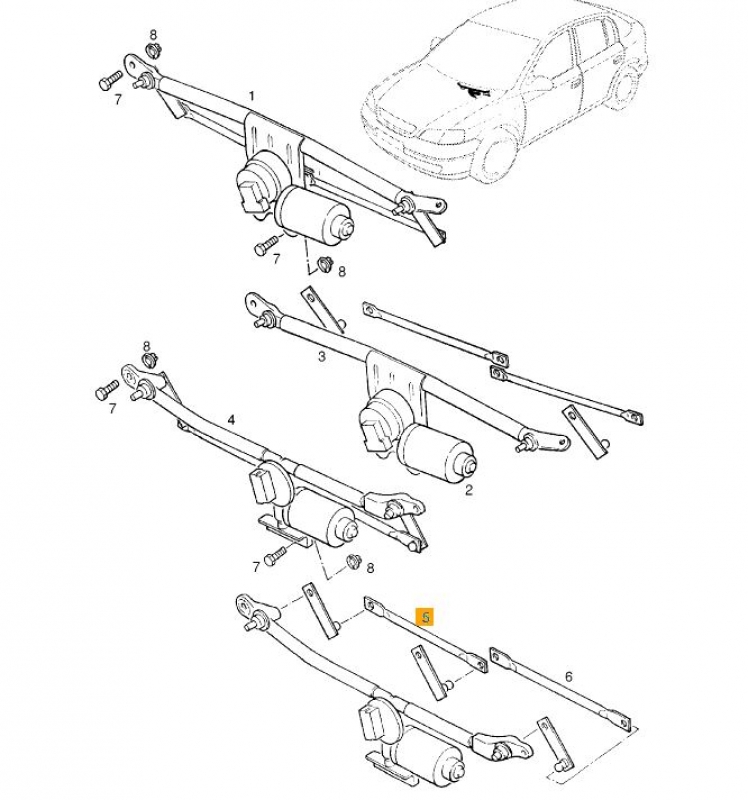 8
7
1
7
8
3
8
7
4
2
7
8
5
6